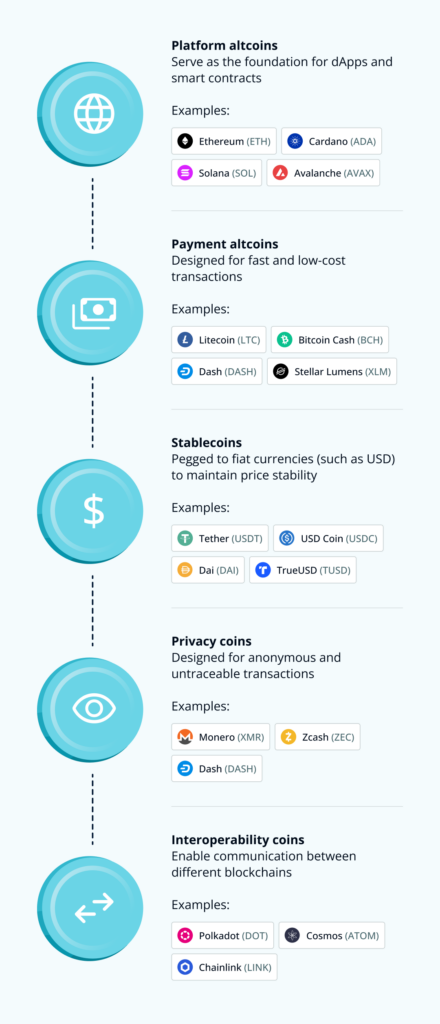 Platform altcoins
Serve as the foundation for dApps and smart contracts

Examples:
Ethereum (ETH) Cardano (ADA)
Solana (SOL) Avalanche (AVAX)

Payment altcoins
Designed for fast and low-cost transactions

Examples:
Litecoin (LTC) Bitcoin Cash (BCH)
Dash (DASH) Stellar Lumens (XLM)

Stablecoins
Pegged to fiat currencies (such as USD) to maintain price stability

Examples:
Tether (USDT) USD Coin (USDC)
Dai (DAI) TrueUSD (TUSD)

Privacy coins
Designed for anonymous and untraceable transactions

Examples:
Monero (XMR) Zcash (ZEC)
Dash (DASH)

Interoperability coins
Enable communication between different blockchains

Examples:
Polkadot (DOT) Cosmos (ATOM)
Chainlink (LINK)